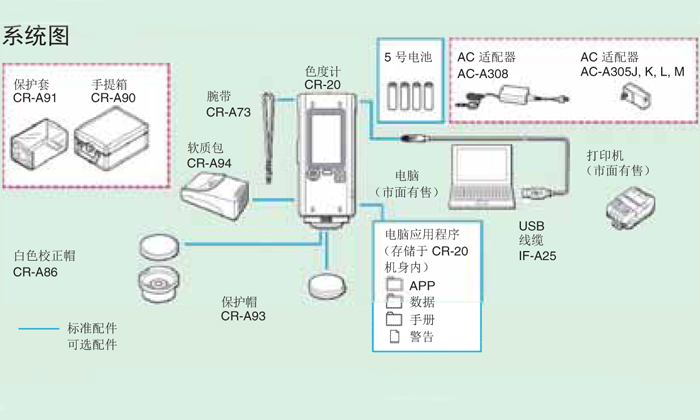 系统图

保护套
CR-A91

手提箱
CR-A90

腕带
CR-A73

软质包
CR-A94

色度计
CR-20

5 号电池

AC 适配器
AC-A308

AC 适配器
AC-A305J, K, L, M

电脑
（市面有售）

打印机
（市面有售）

USB
线缆
IF-A25

电脑应用程序
（存储于 CR-20 机身内）
APP
数据
手册
警告

白色校正帽
CR-A86

保护帽
CR-A93

标准配件
可选配件